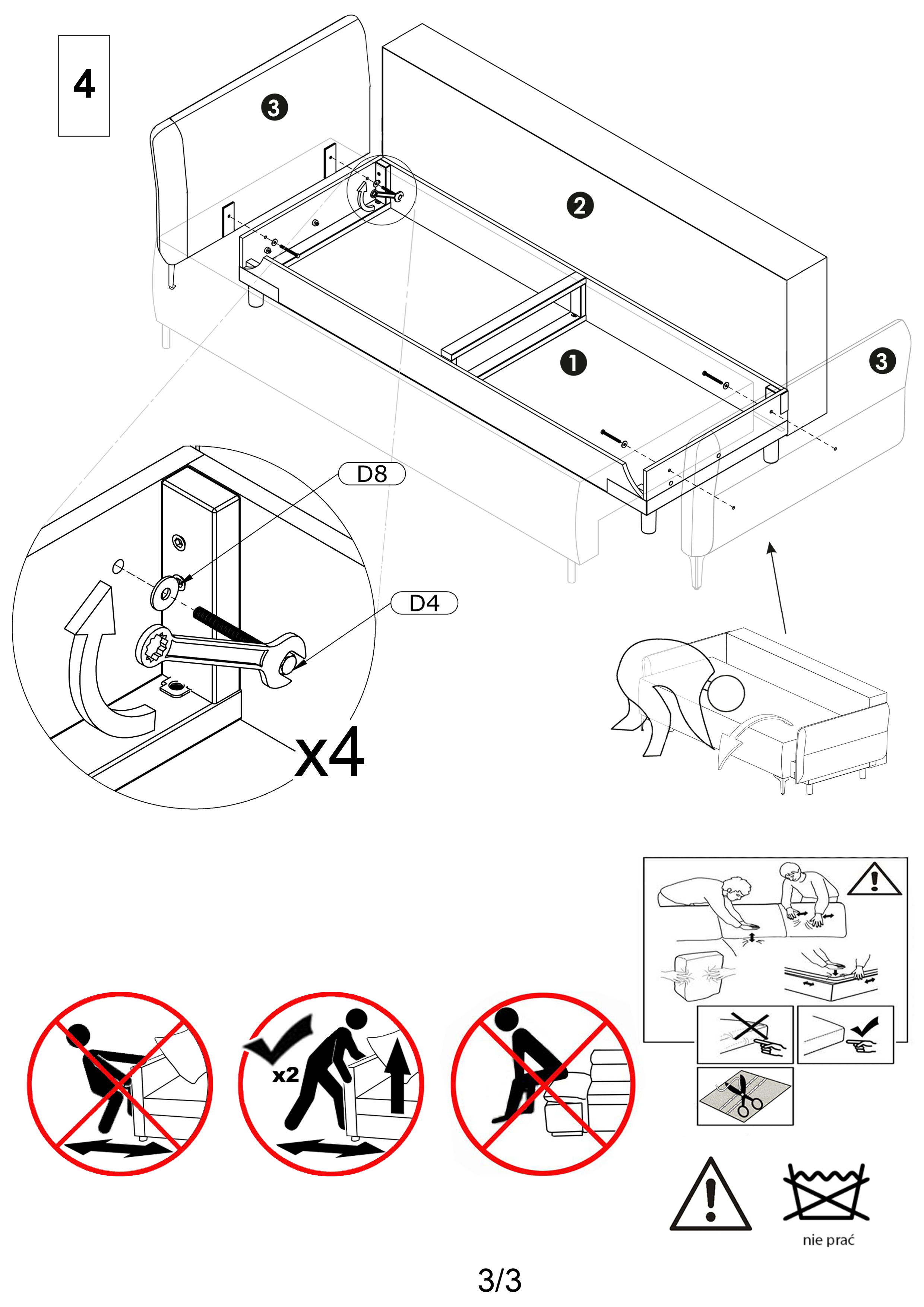 4

3

2

1

3

D8

D4

x4

x2

nie prać

3/3